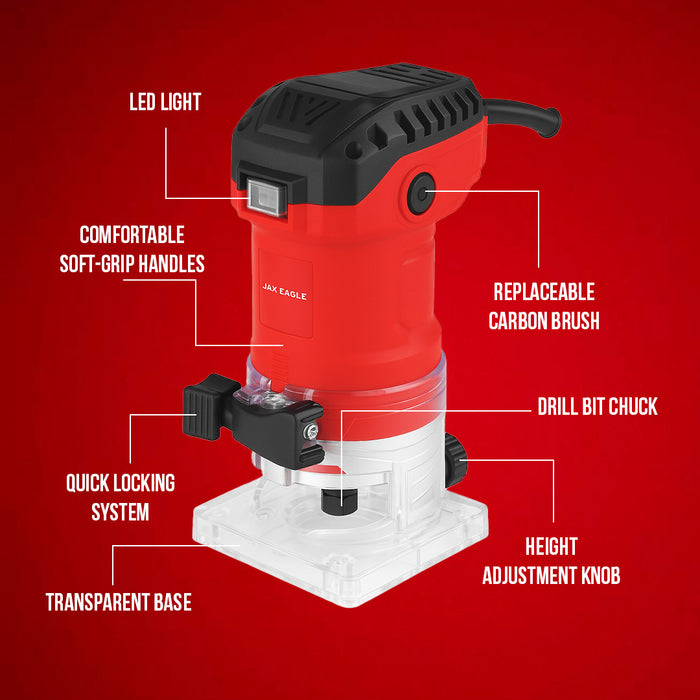 LED LIGHT

COMFORTABLE SOFT-GRIP HANDLES

JAX EAGLE

REPLACEABLE CARBON BRUSH

DRILL BIT CHUCK

QUICK LOCKING SYSTEM

HEIGHT ADJUSTMENT KNOB

TRANSPARENT BASE